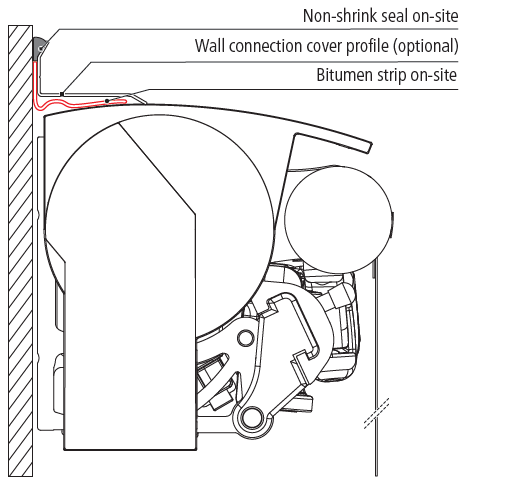 Non-shrink seal on-site
Wall connection cover profile (optional)
Bitumen strip on-site